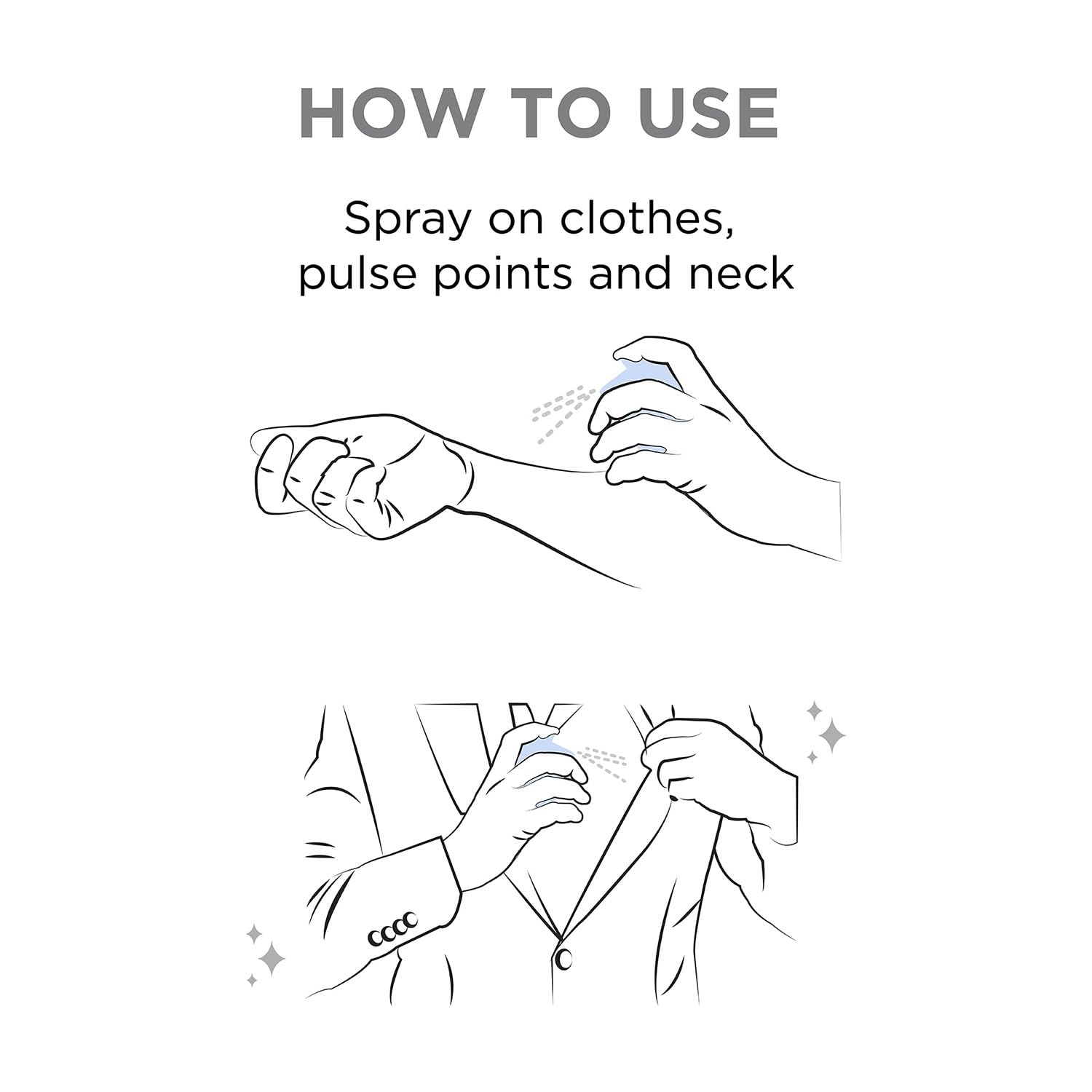 HOW TO USE

Spray on clothes, pulse points and neck